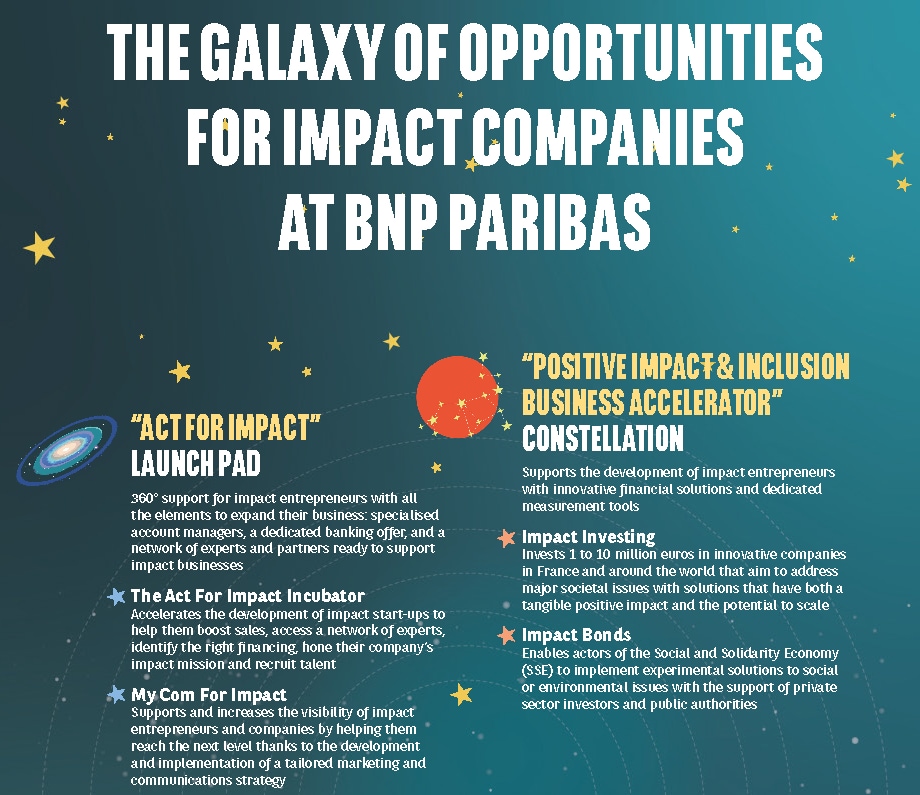 THE GALAXY OF OPPORTUNITIES FOR IMPACT COMPANIES AT BNP PARIBAS

"ACT FOR IMPACT" LAUNCH PAD

360° support for impact entrepreneurs with all the elements to expand their business: specialised account managers, a dedicated banking offer, and a network of experts and partners ready to support impact businesses

The Act For Impact Incubator
Accelerates the development of impact start-ups to help them boost sales, access a network of experts, identify the right financing, hone their company's impact mission and recruit talent

My Com For Impact
Supports and increases the visibility of impact entrepreneurs and companies by helping them reach the next level thanks to the development and implementation of a tailored marketing and communications strategy

"POSITIVE IMPACT & INCLUSION BUSINESS ACCELERATOR" CONSTELLATION

Supports the development of impact entrepreneurs with innovative financial solutions and dedicated measurement tools

Impact Investing
Invests 1 to 10 million euros in innovative companies in France and around the world that aim to address major societal issues with solutions that have both a tangible positive impact and the potential to scale

Impact Bonds
Enables actors of the Social and Solidarity Economy (SSE) to implement experimental solutions to social or environmental issues with the support of private sector investors and public authorities