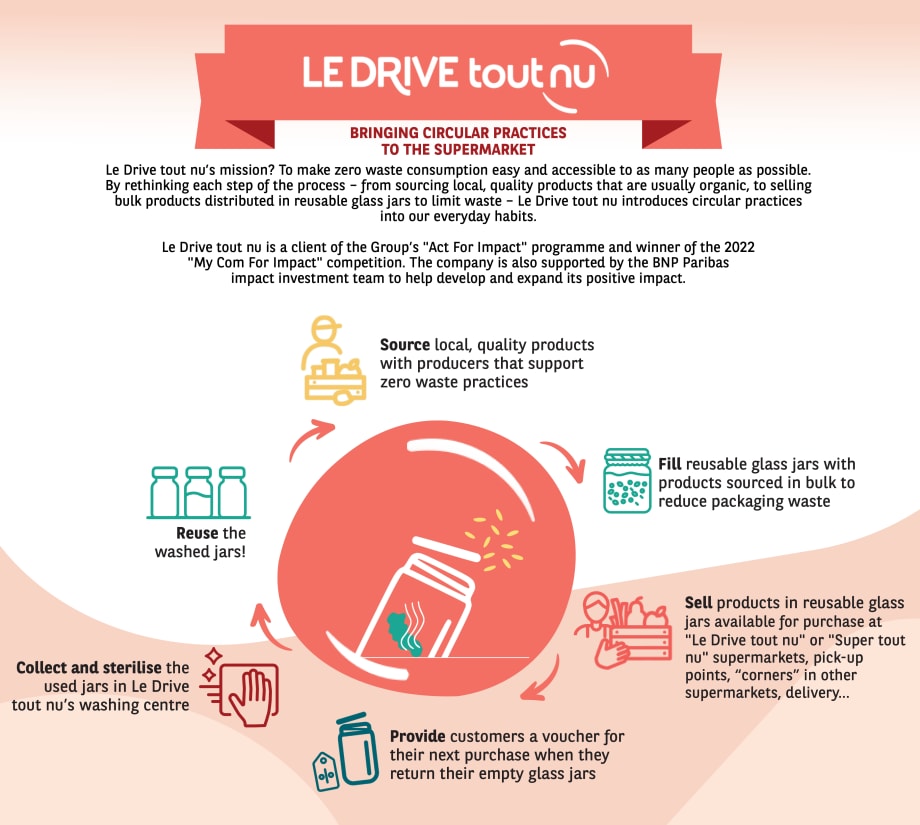 LE DRIVE tout nu

BRINGING CIRCULAR PRACTICES TO THE SUPERMARKET

Le Drive tout nu's mission? To make zero waste consumption easy and accessible to as many people as possible. By rethinking each step of the process – from sourcing local, quality products that are usually organic, to selling bulk products distributed in reusable glass jars to limit waste – Le Drive tout nu introduces circular practices into our everyday habits.

Le Drive tout nu is a client of the Group's "Act For Impact" programme and winner of the 2022 "My Com For Impact" competition. The company is also supported by the BNP Paribas impact investment team to help develop and expand its positive impact.

Source local, quality products with producers that support zero waste practices

Fill reusable glass jars with products sourced in bulk to reduce packaging waste

Sell products in reusable glass jars available for purchase at "Le Drive tout nu" or "Super tout nu" supermarkets, pick-up points, "corners" in other supermarkets, delivery...

Provide customers a voucher for their next purchase when they return their empty glass jars

Collect and sterilise the used jars in Le Drive tout nu's washing centre

Reuse the washed jars!