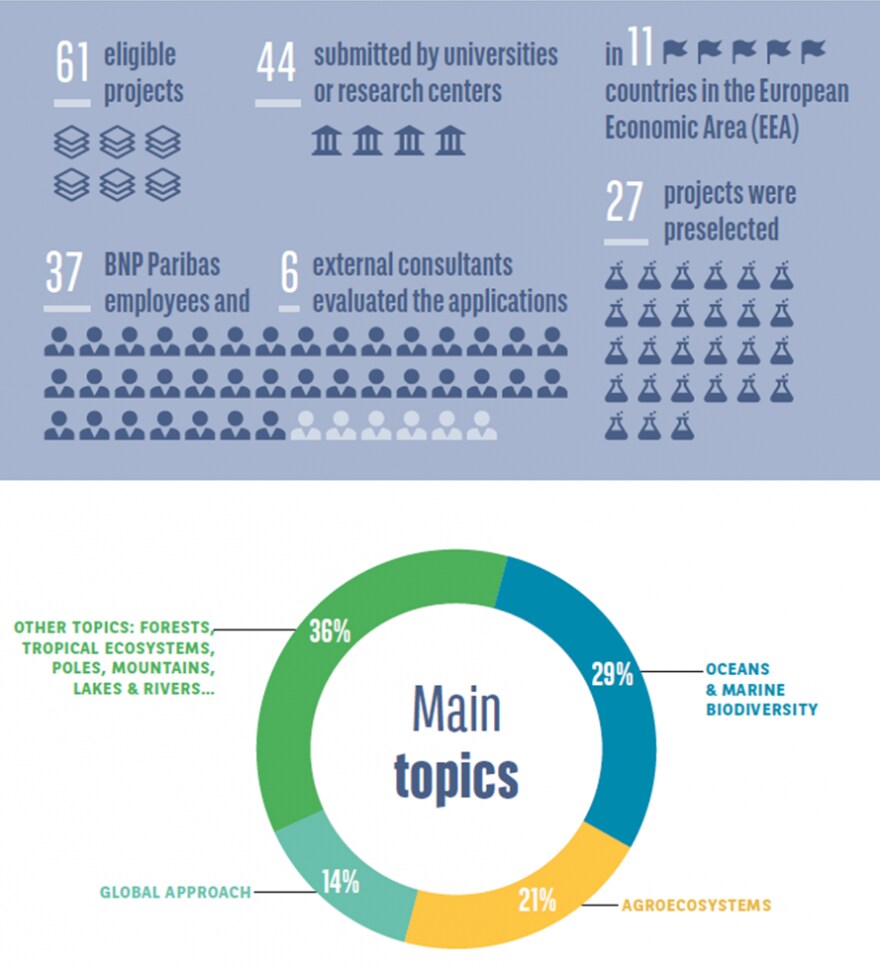 61 eligible projects

44 submitted by universities or research centers

in 11 countries in the European Economic Area (EEA)

27 projects were preselected

37 BNP Paribas employees and

6 external consultants evaluated the applications

OTHER TOPICS: FORESTS, TROPICAL ECOSYSTEMS, POLES, MOUNTAINS, LAKES & RIVERS...

36%

29%

OCEANS & MARINE BIODIVERSITY

Main topics

GLOBAL APPROACH

14%

21%

AGROECOSYSTEMS