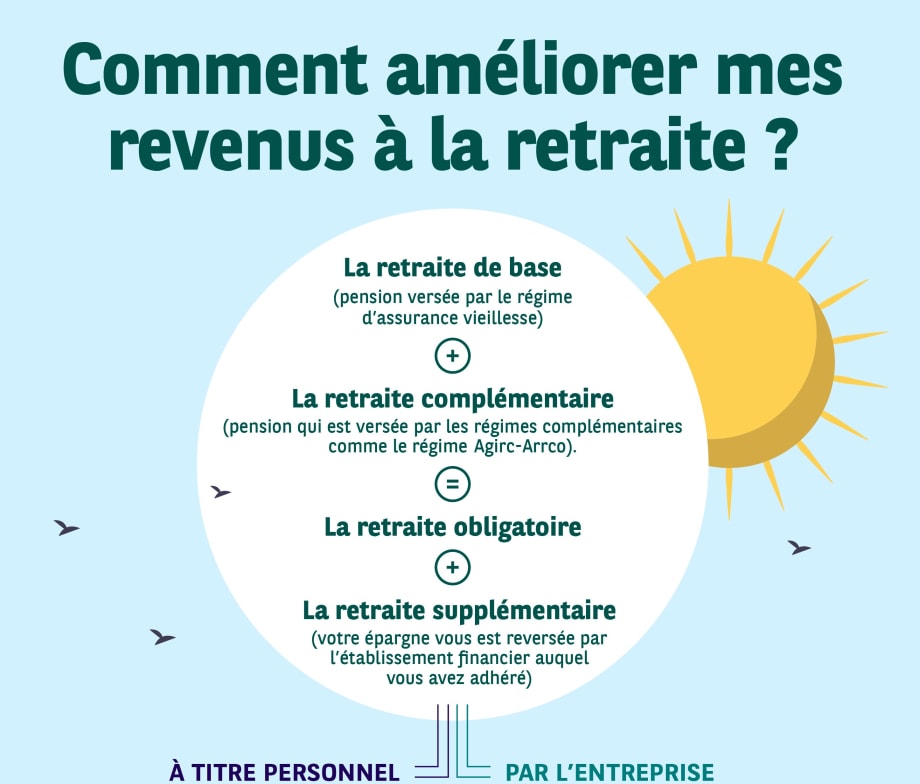 Comment améliorer mes revenus à la retraite ?

La retraite de base
(pension versée par le régime d'assurance vieillesse)

+

La retraite complémentaire
(pension qui est versée par les régimes complémentaires comme le régime Agirc-Arrco).

=

La retraite obligatoire

+

La retraite supplémentaire
(votre épargne vous est reversée par l'établissement financier auquel vous avez adhéré)

À TITRE PERSONNEL

PAR L'ENTREPRISE